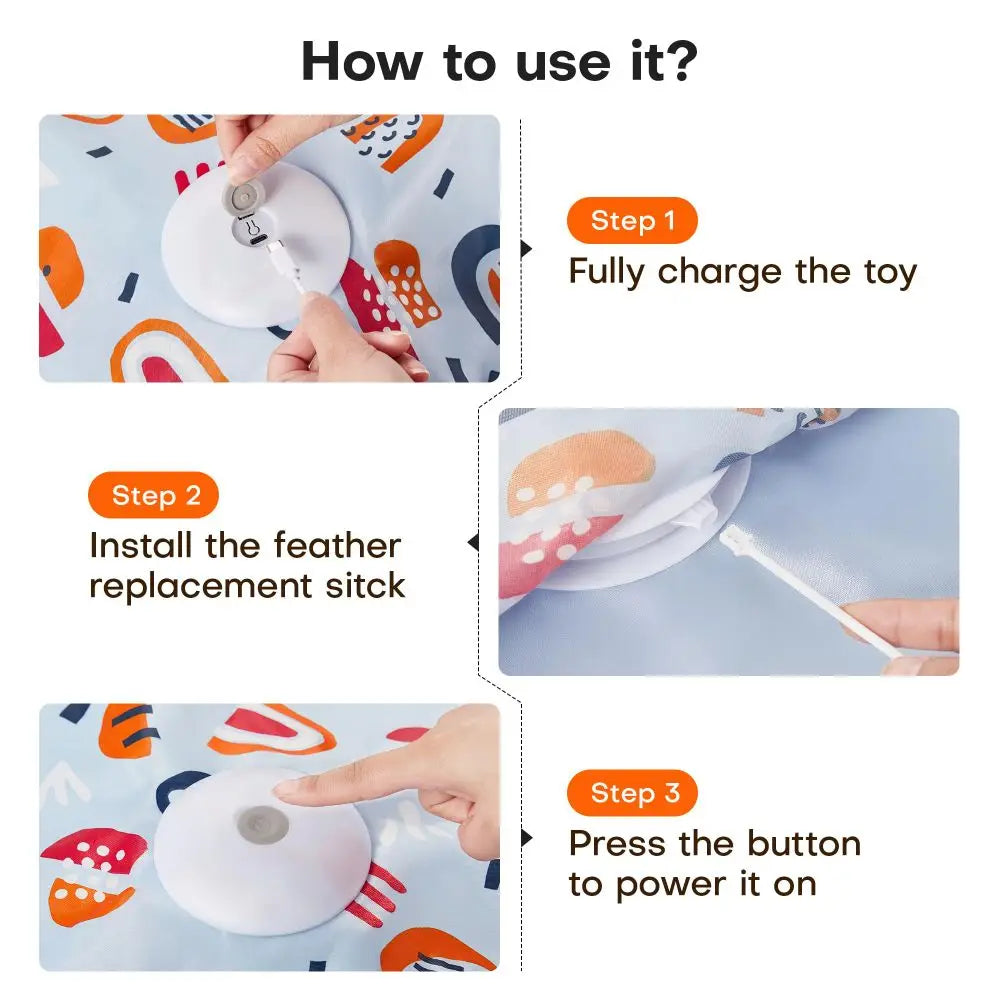 How to use it?

Step 1
Fully charge the toy

Step 2
Install the feather replacement sitck

Step 3
Press the button to power it on